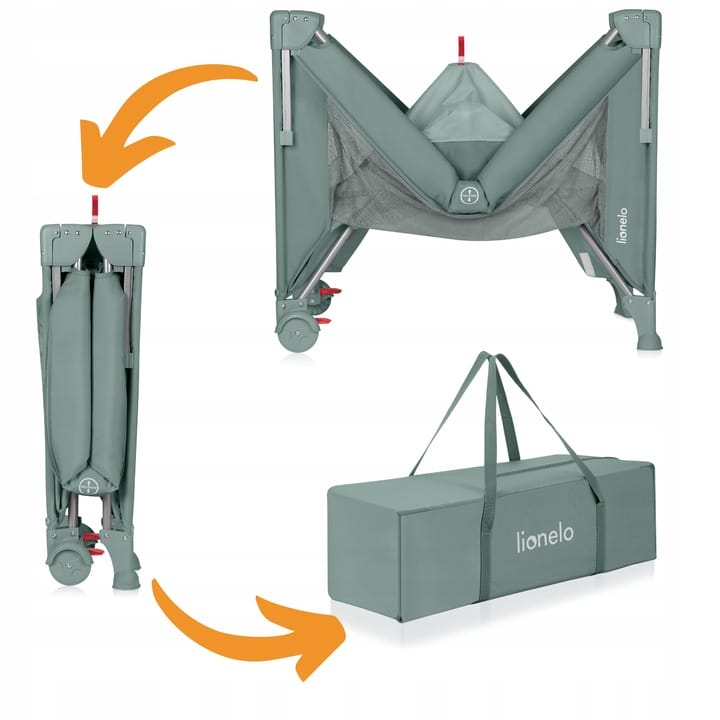 lionelo

lionelo